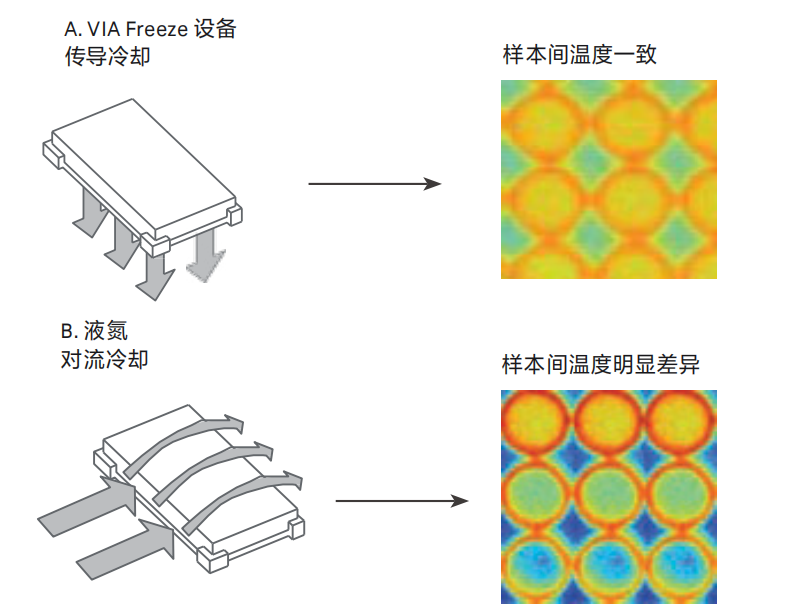 A. VIA Freeze 设备
传导冷却

样本间温度一致

B. 液氮
对流冷却

样本间温度明显差异